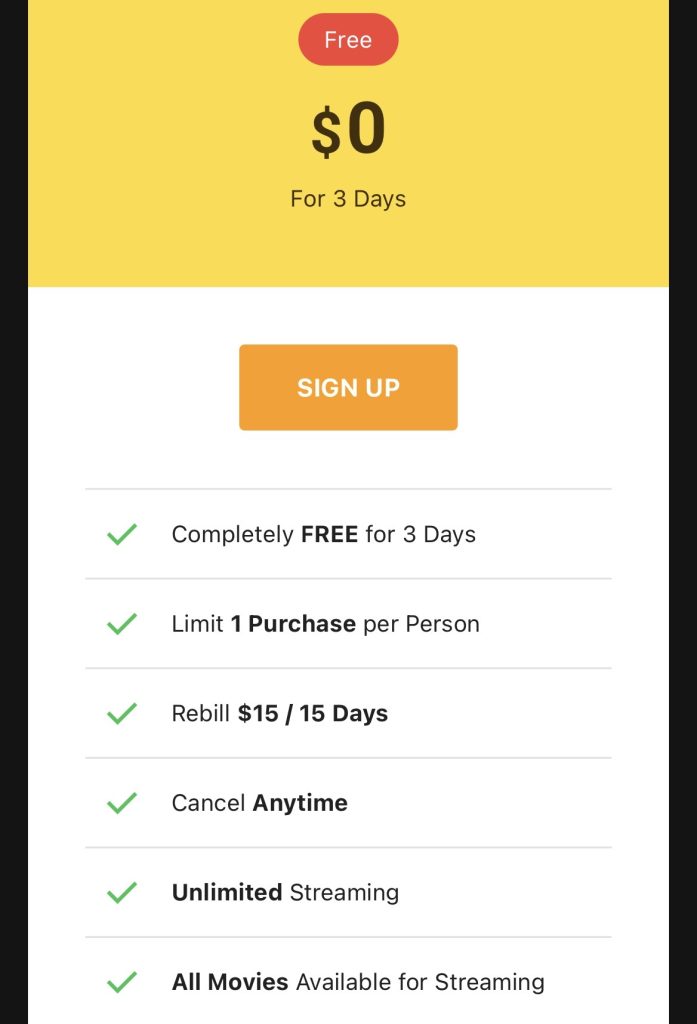 Free

$0

For 3 Days

SIGN UP

Completely FREE for 3 Days

Limit 1 Purchase per Person

Rebill $15 / 15 Days

Cancel Anytime

Unlimited Streaming

All Movies Available for Streaming